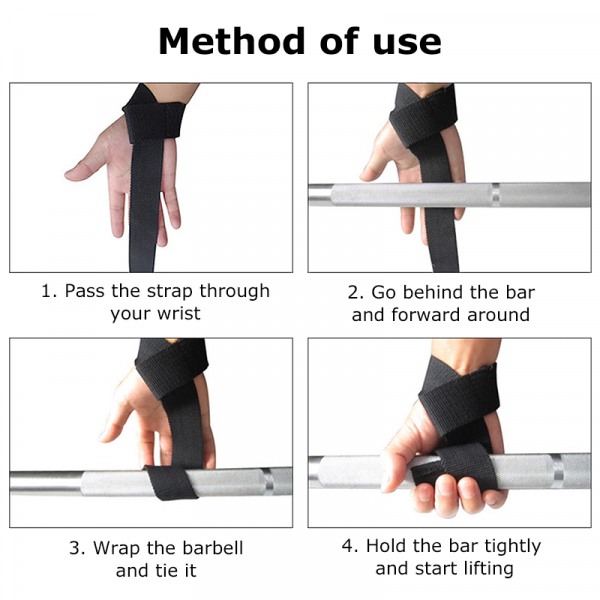 Method of use

1. Pass the strap through your wrist

2. Go behind the bar and forward around

3. Wrap the barbell and tie it

4. Hold the bar tightly and start lifting